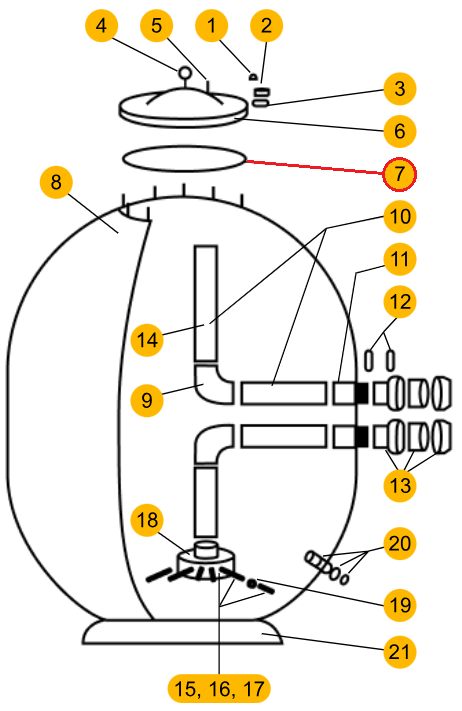 4
5
1
2
3
6
7
8
10
11
12
14
9
13
18
20
19
21
15, 16, 17