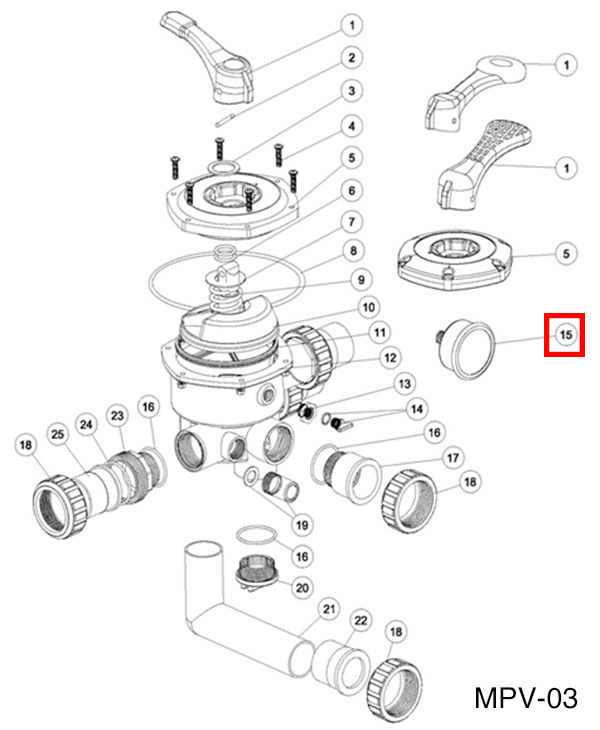 1
2
3
4
5
6
7
8
9
10
11
12
13
14
16
17
18
19
16
20
21
22
18
18
25
24
23
16
1
1
5
15
MPV-03