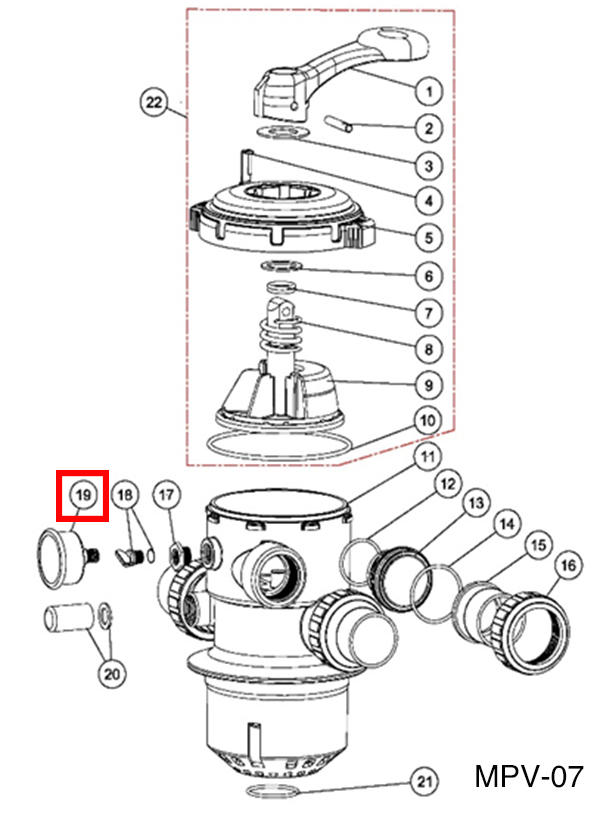 22
1
2
3
4
5
6
7
8
9
10
11
12
13
14
15
16
19
18
17
20
21
MPV-07