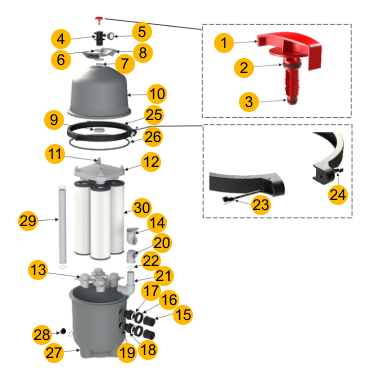 4
5
6
8
7
10
9
25
26
11
12
29
30
14
20
22
13
21
17
16
15
28
27
19
18
1
2
3
23
24